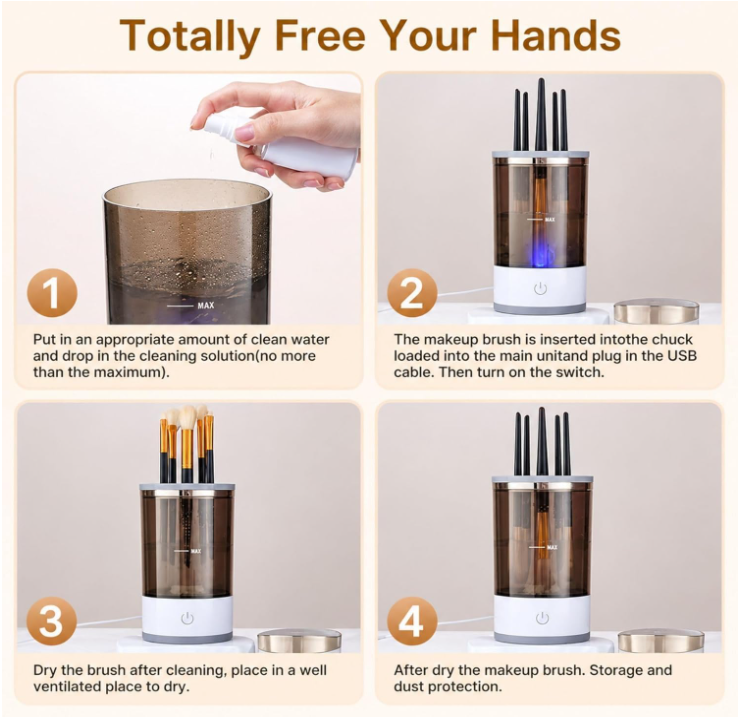 Totally Free Your Hands

MAX

1

Put in an appropriate amount of clean water and drop in the cleaning solution(no more than the maximum).

MAX

2

The makeup brush is inserted intothe chuck loaded into the main unitand plug in the USB cable. Then turn on the switch.

MAX

3

Dry the brush after cleaning, place in a well ventilated place to dry.

MAX

4

After dry the makeup brush. Storage and dust protection.