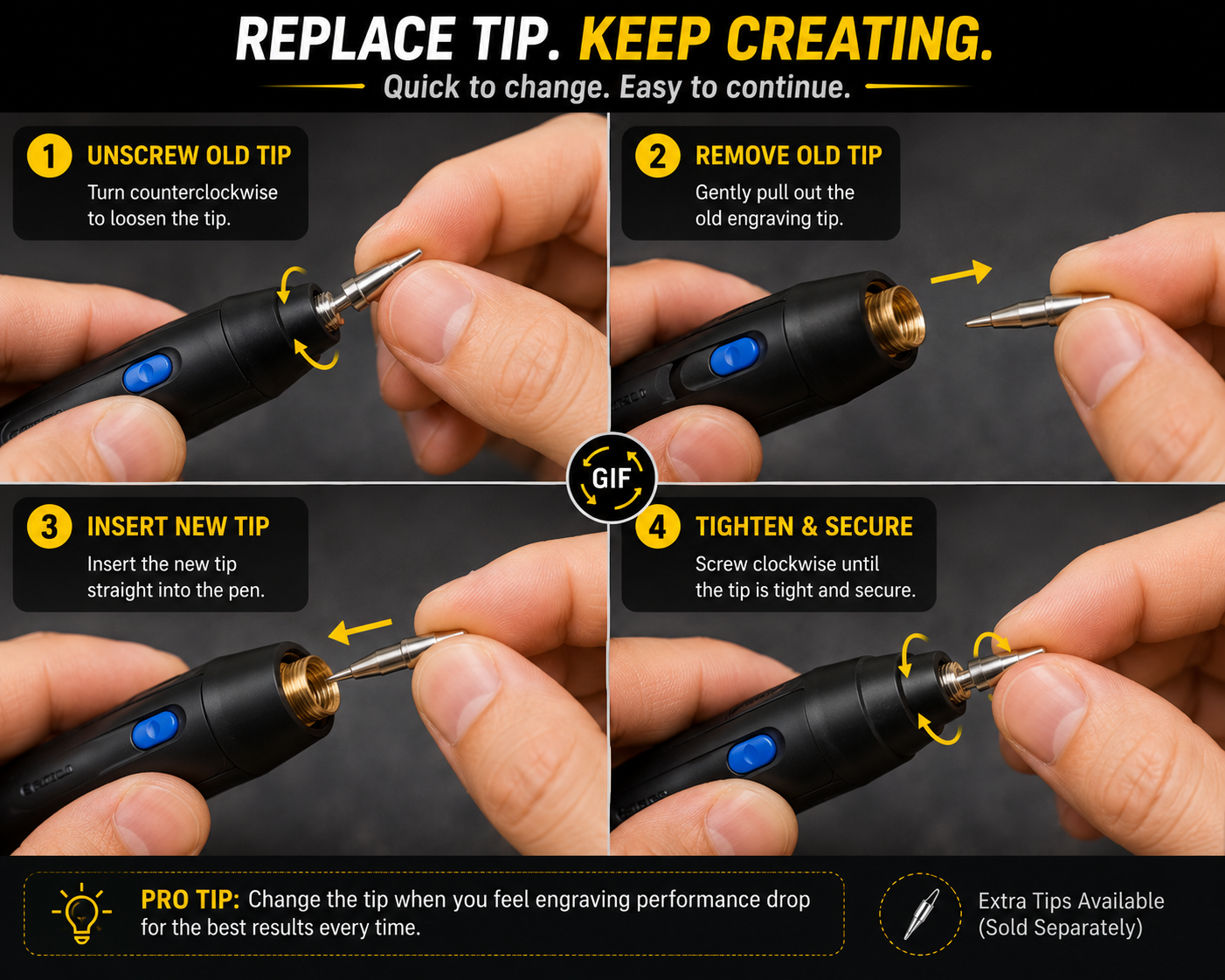 REPLACE TIP. KEEP CREATING.
Quick to change. Easy to continue.

1 UNSCREW OLD TIP
Turn counterclockwise to loosen the tip.

2 REMOVE OLD TIP
Gently pull out the old engraving tip.

GIF

3 INSERT NEW TIP
Insert the new tip straight into the pen.

4 TIGHTEN & SECURE
Screw clockwise until the tip is tight and secure.

PRO TIP: Change the tip when you feel engraving performance drop for the best results every time.

Extra Tips Available (Sold Separately)